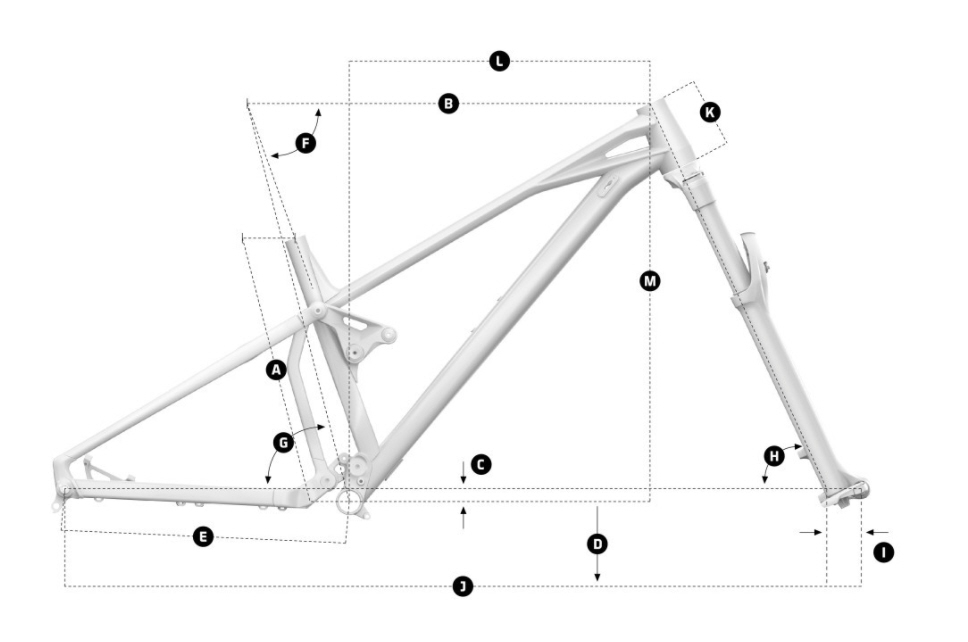 L
B
K
F
M
A
G
C
H
E
D
I
J